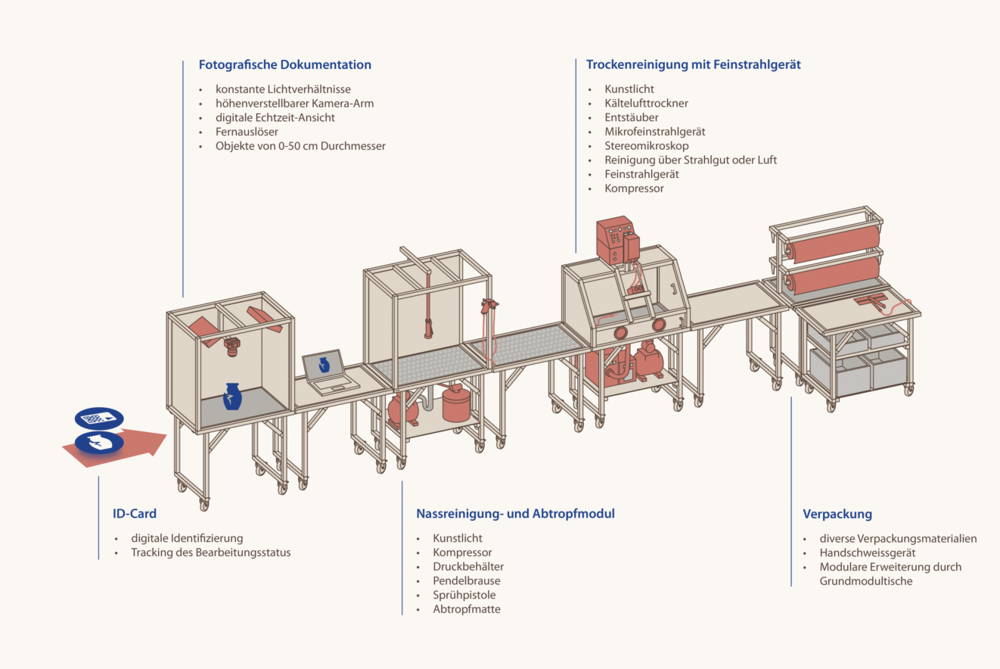 Fotografische Dokumentation

- konstante Lichtverhältnisse
- höhenverstellbarer Kamera-Arm
- digitale Echtzeit-Ansicht
- Fernauslöser
- Objekte von 0-50 cm Durchmesser

Trockenreinigung mit Feinstrahlgerät

- Kunstlicht
- Kältelufttrockner
- Entstäuber
- Mikrofeinstrahlgerät
- Stereomikroskop
- Reinigung über Strahlgut oder Luft
- Feinstrahlgerät
- Kompressor

ID-Card

- digitale Identifizierung
- Tracking des Bearbeitungsstatus

Nassreinigung- und Abtropfmodul

- Kunstlicht
- Kompressor
- Druckbehälter
- Pendelbrause
- Sprühpistole
- Abtropfmatte

Verpackung

- diverse Verpackungsmaterialien
- Handschweissgerät
- Modulare Erweiterung durch Grundmodultische